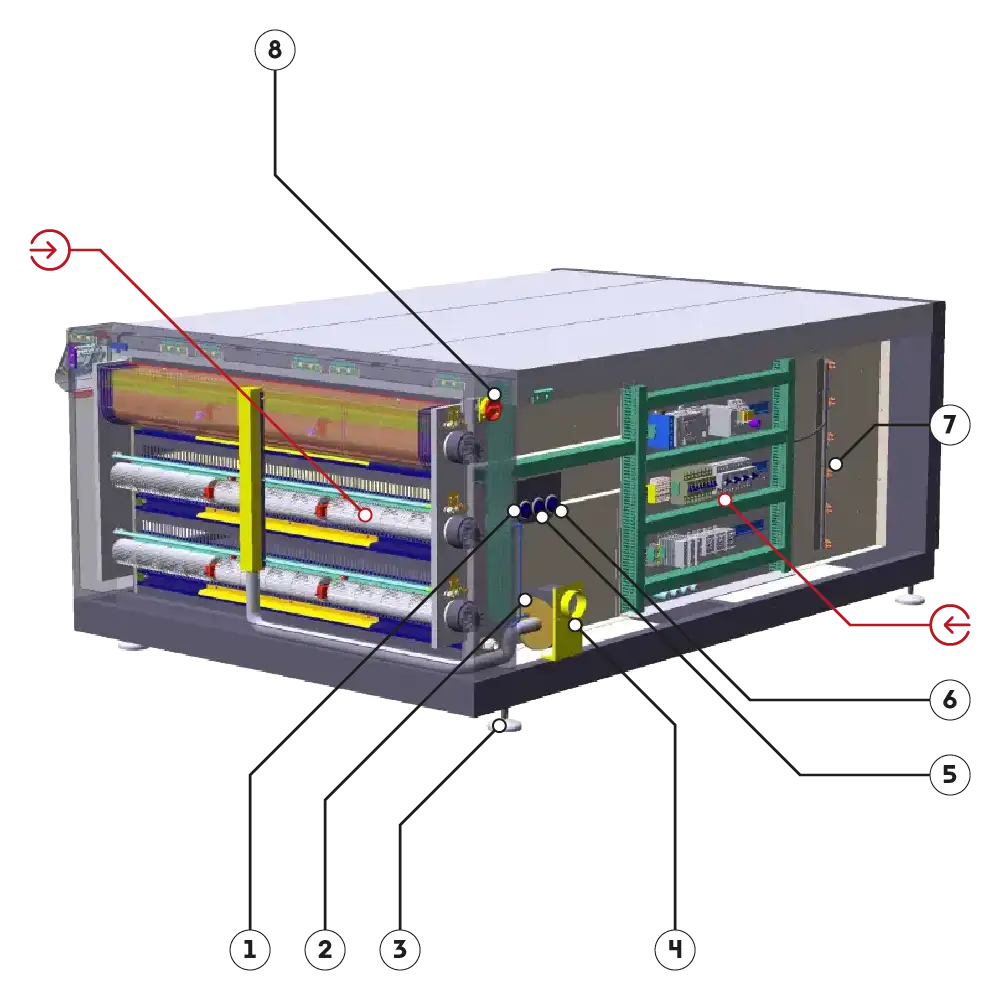 8
7
6
5
1
2
3
4